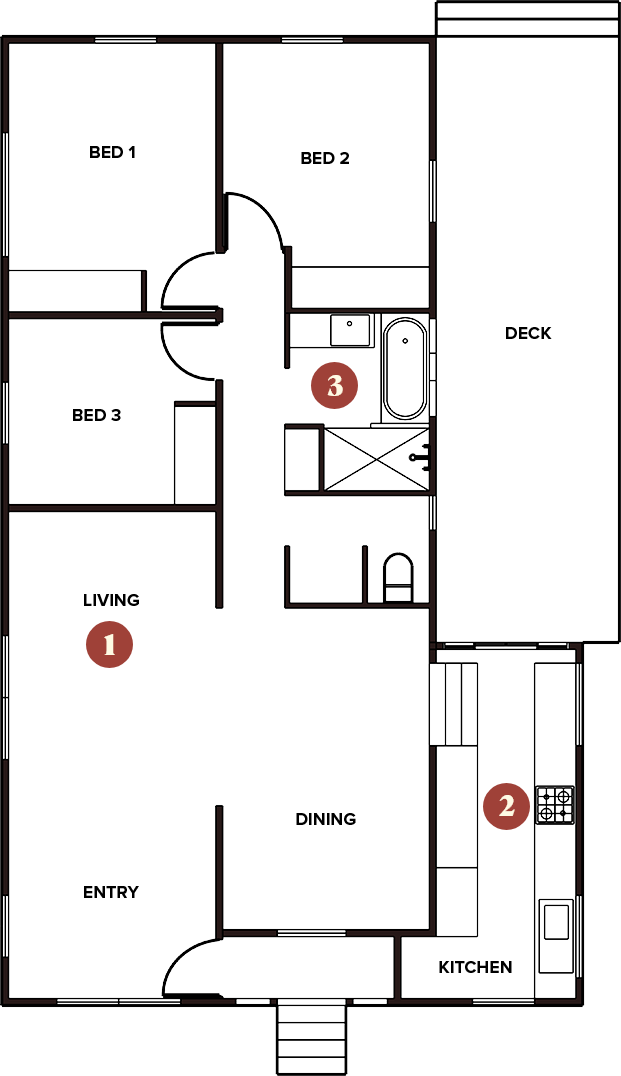 BED 1

BED 2

DECK

3

BED 3

LIVING

1

2

DINING

ENTRY

KITCHEN